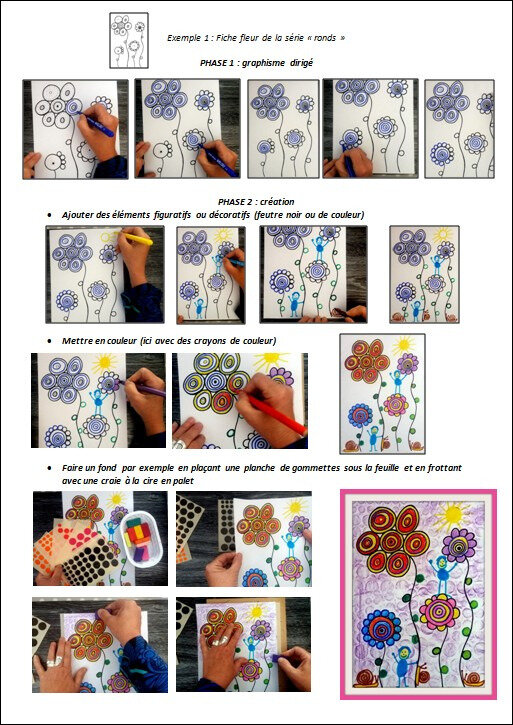 Exemple 1 : Fiche fleur de la série « ronds »

PHASE 1 : graphisme dirigé

PHASE 2 : création

• Ajouter des éléments figuratifs ou décoratifs (feutre noir ou de couleur)

• Mettre en couleur (ici avec des crayons de couleur)

• Faire un fond par exemple en plaçant une planche de gommettes sous la feuille et en frottant avec une craie à la cire en palet