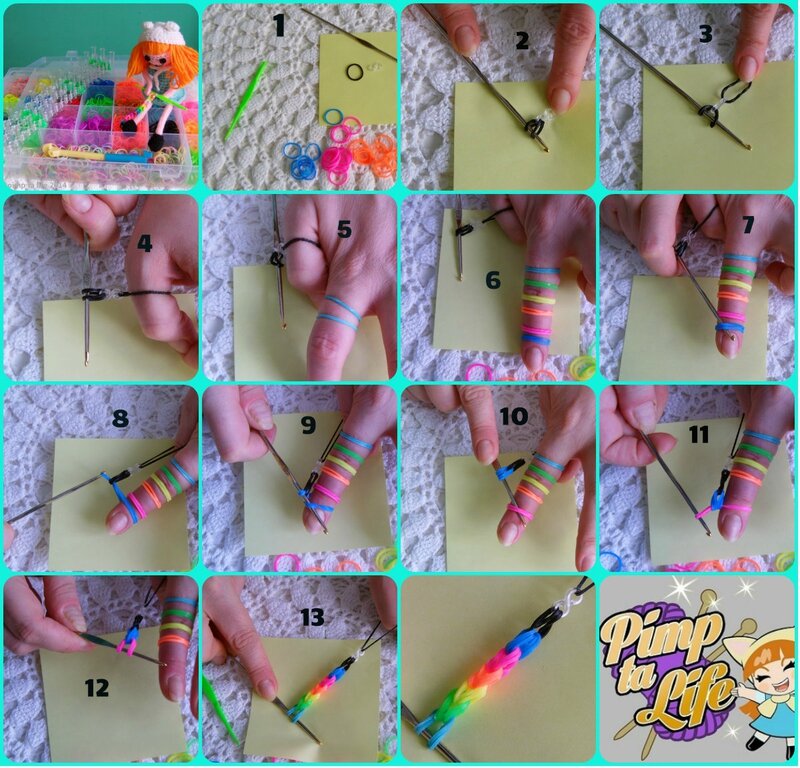 1
2
3
4
5
6
7
8
9
10
11
12
13
Pimp ta Life