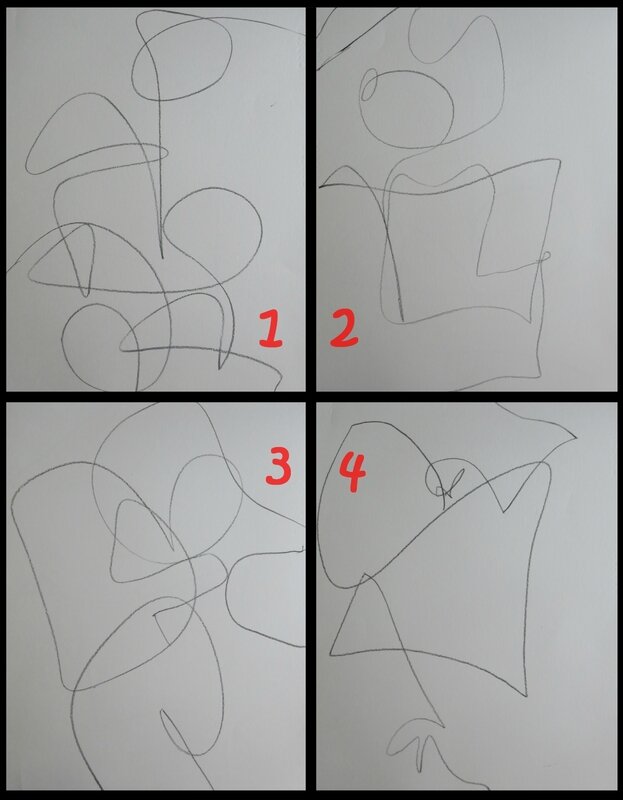 1 2

3 4